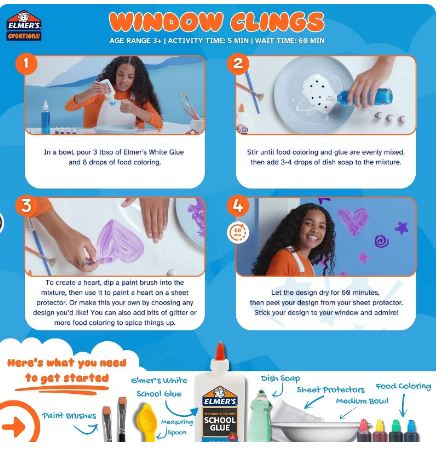 ELMER'S
CREATIONS!

WINDOW CLINGS

AGE RANGE 3+ | ACTIVITY TIME: 5 MIN | WAIT TIME: 60 MIN

1

In a bowl, pour 3 tbsp of Elmer's White Glue and 8 drops of food coloring.

2

Stir until food coloring and glue are evenly mixed, then add 3-4 drops of dish soap to the mixture.

3

To create a heart, dip a paint brush into the mixture, then use it to paint a heart on a sheet protector. Or make this your own by choosing any design you'd like! You can also add bits of glitter or more food coloring to spice things up.

4

60 MIN

Let the design dry for 60 minutes, then peel your design from your sheet protector. Stick your design to your window and admire!

Here's what you need to get started

Paint Brushes

Elmer's White School Glue

Measuring Spoon

ELMER'S
SCHOOL GLUE

Dish Soap

Sheet Protectors

Medium Bowl

Food Coloring